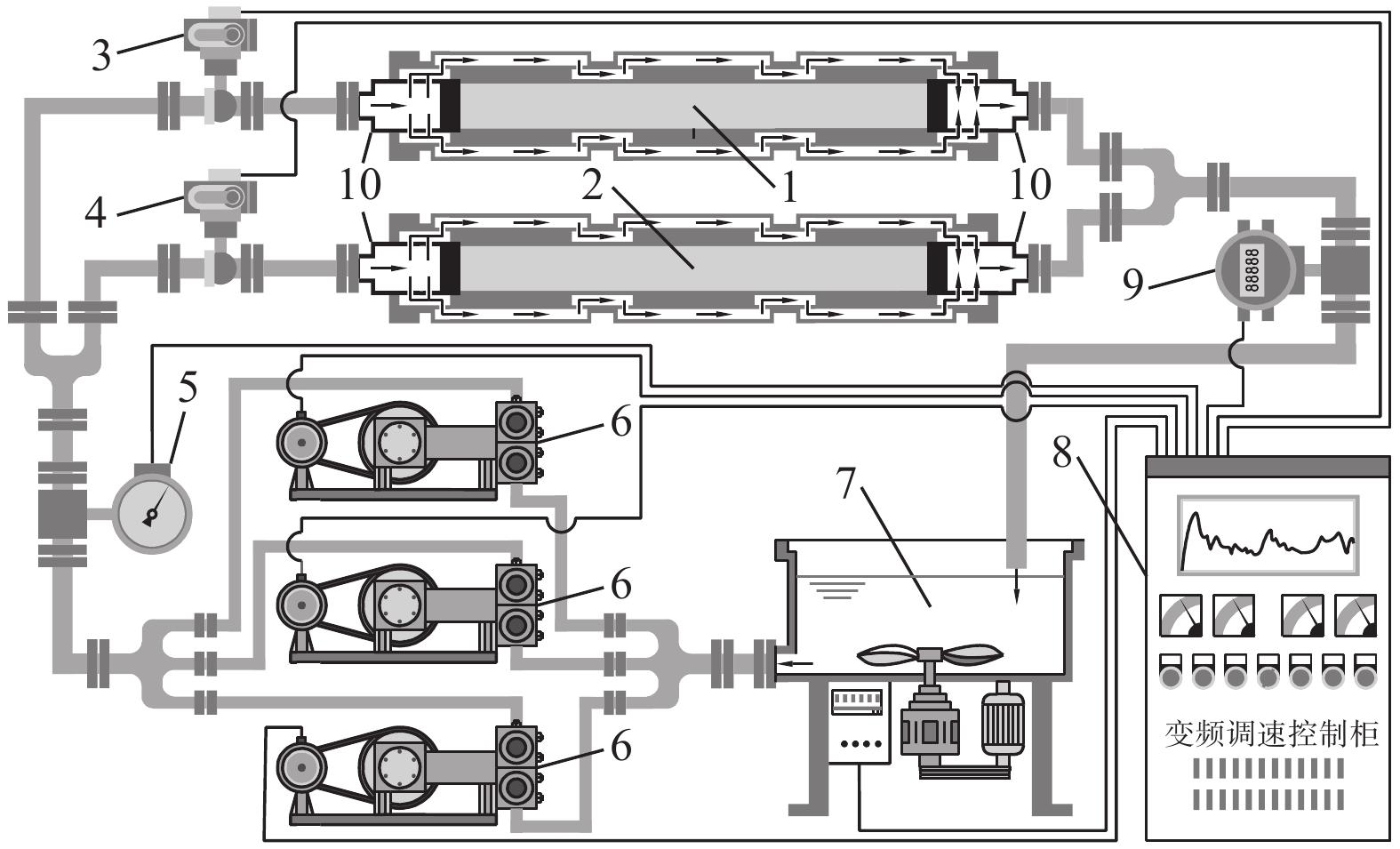 3
4
10
2
1
10
9
88888
5
6
6
6
7
8
变频调速控制柜