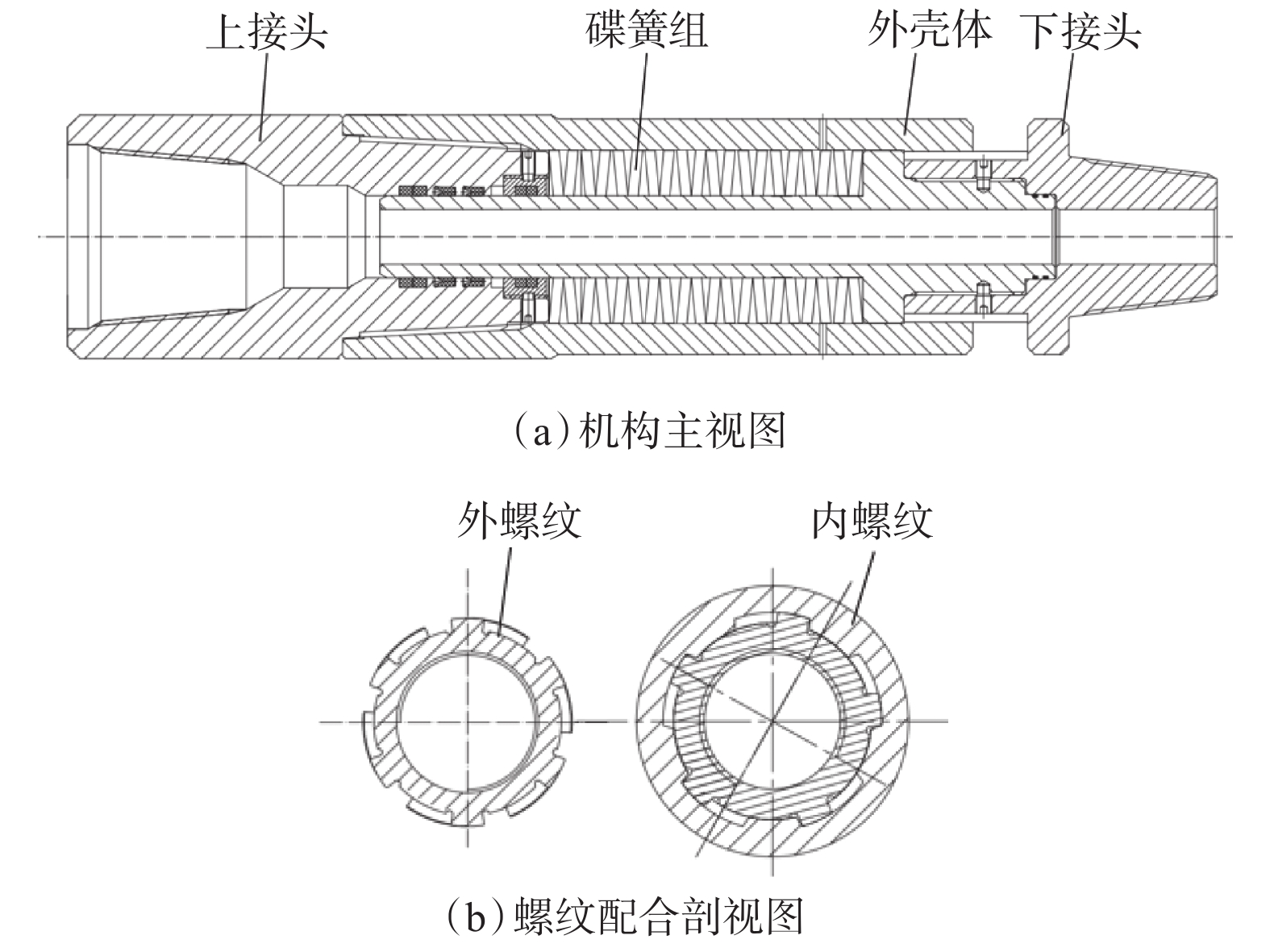 上接头 碟簧组 外壳体 下接头

（a）机构主视图

外螺纹 内螺纹

（b）螺纹配合剖视图