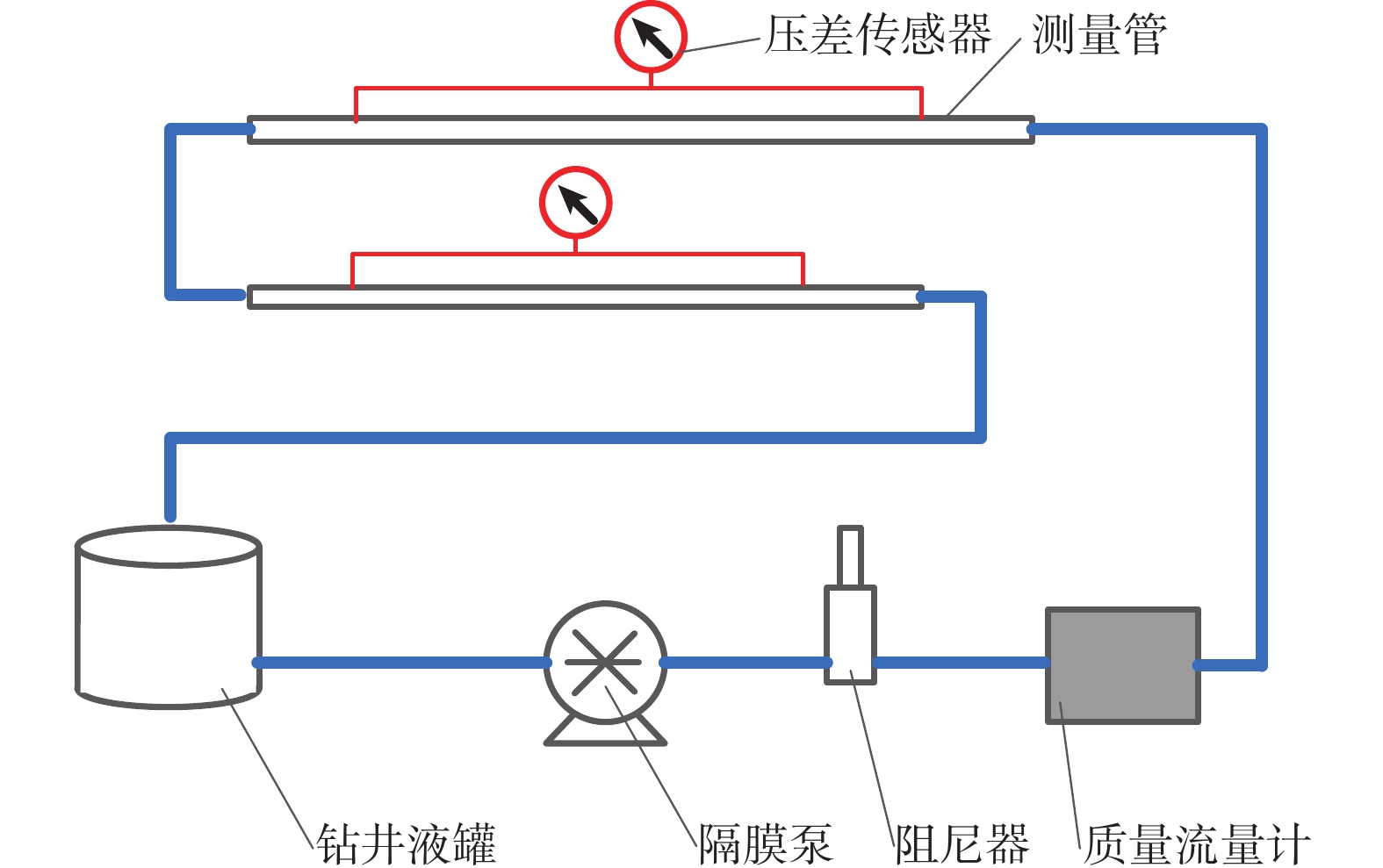 压差传感器
测量管
钻井液罐
隔膜泵
阻尼器
质量流量计