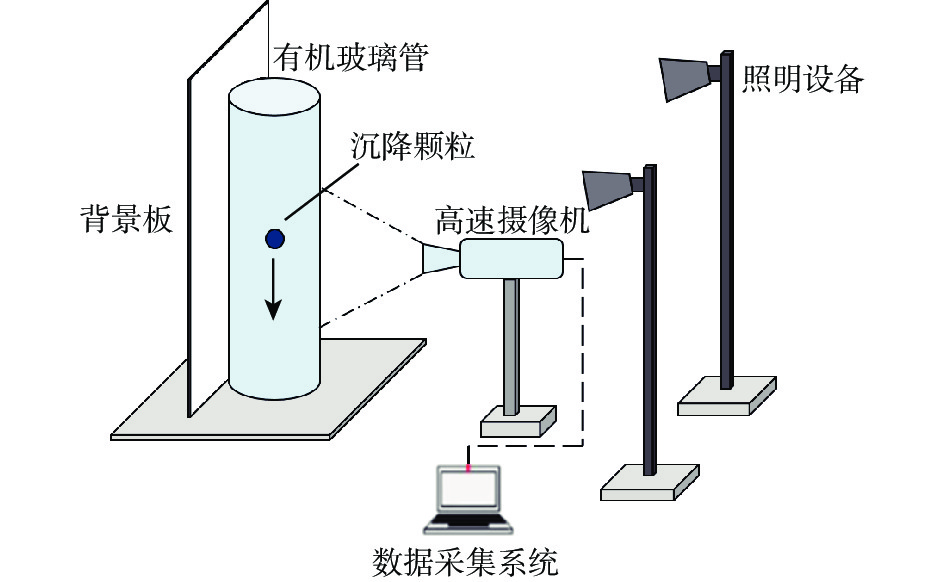 有机玻璃管
照明设备
沉降颗粒
背景板
高速摄像机
数据采集系统