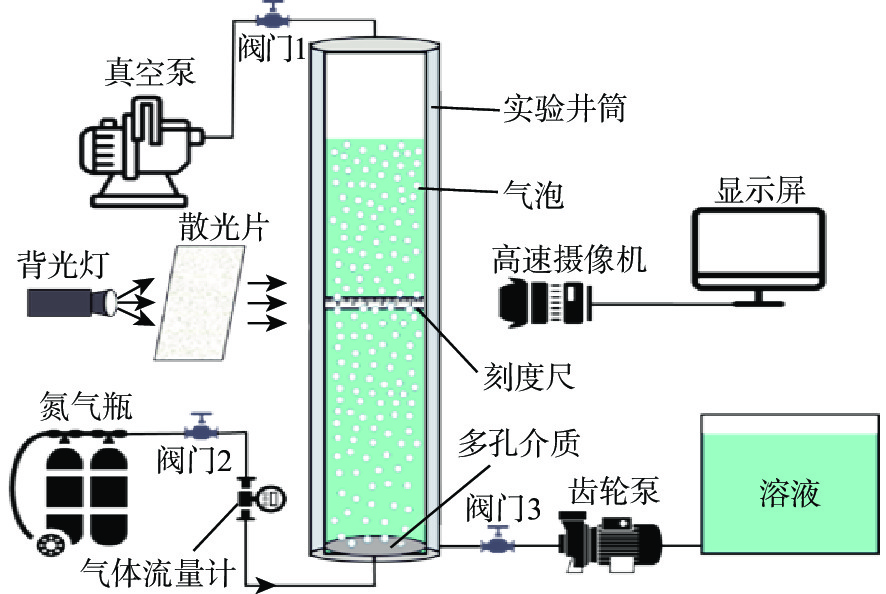 阀门1
真空泵
实验井筒
气泡
显示屏
散光片
背光灯
高速摄像机
刻度尺
氮气瓶
阀门2
多孔介质
阀门3
齿轮泵
溶液
气体流量计