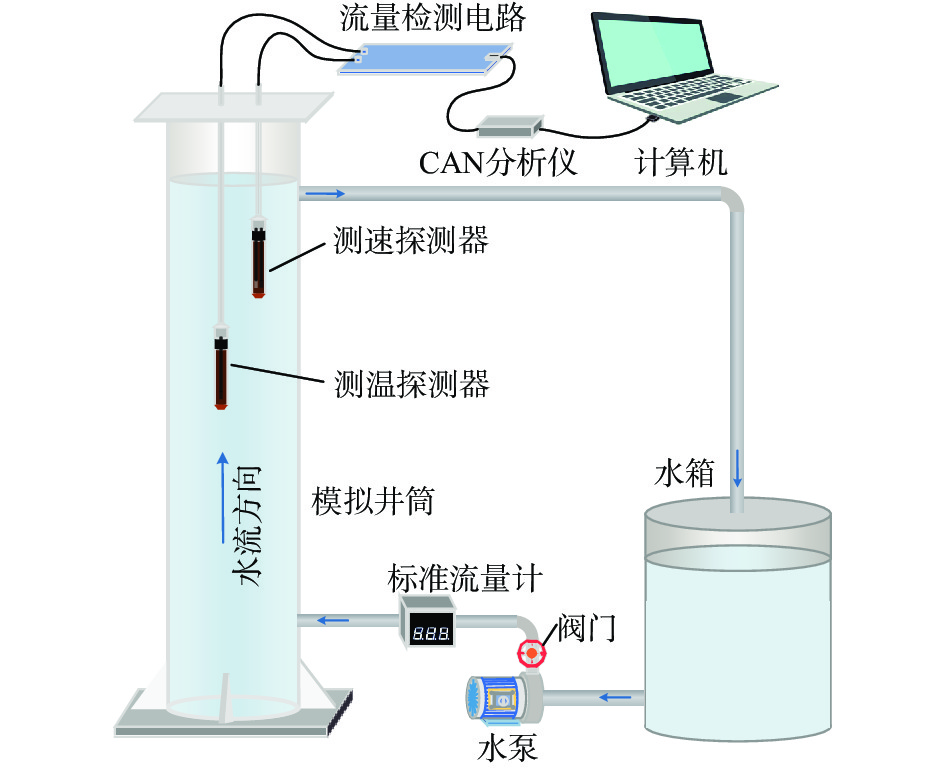 流量检测电路

CAN分析仪

计算机

测速探测器

测温探测器

水流方向

模拟井筒

水箱

标准流量计

阀门

水泵