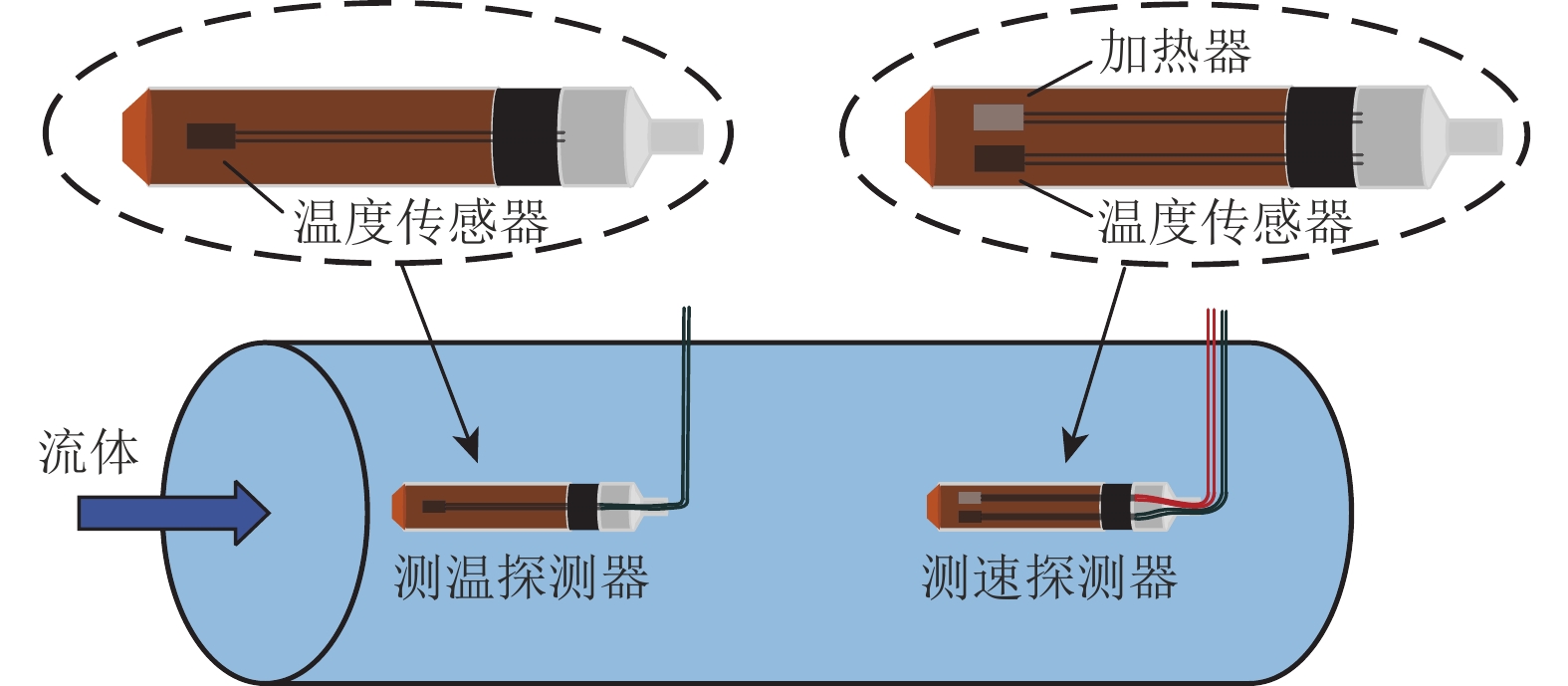 加热器

温度传感器

温度传感器

流体

测温探测器

测速探测器