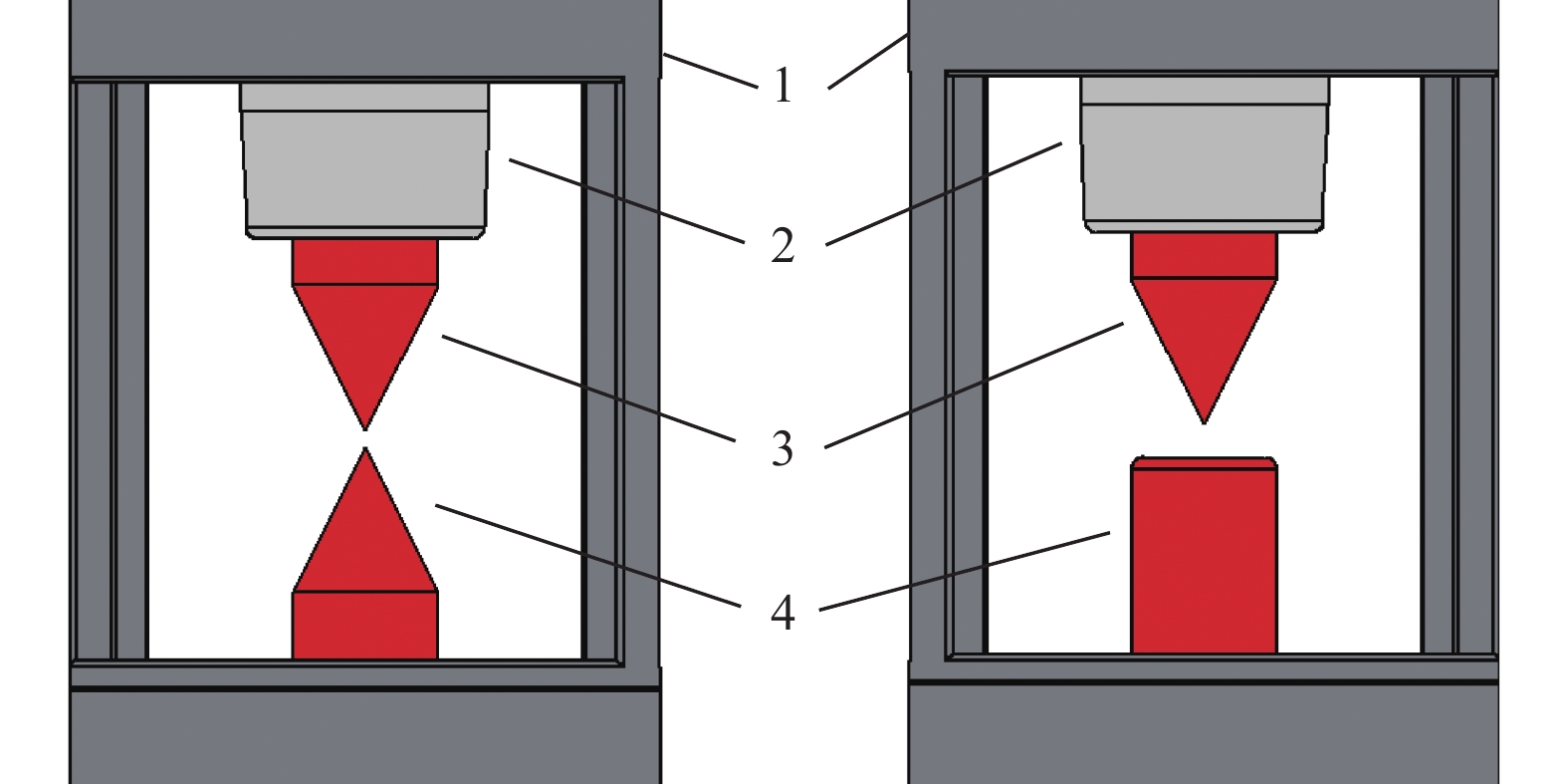 1
2
3
4