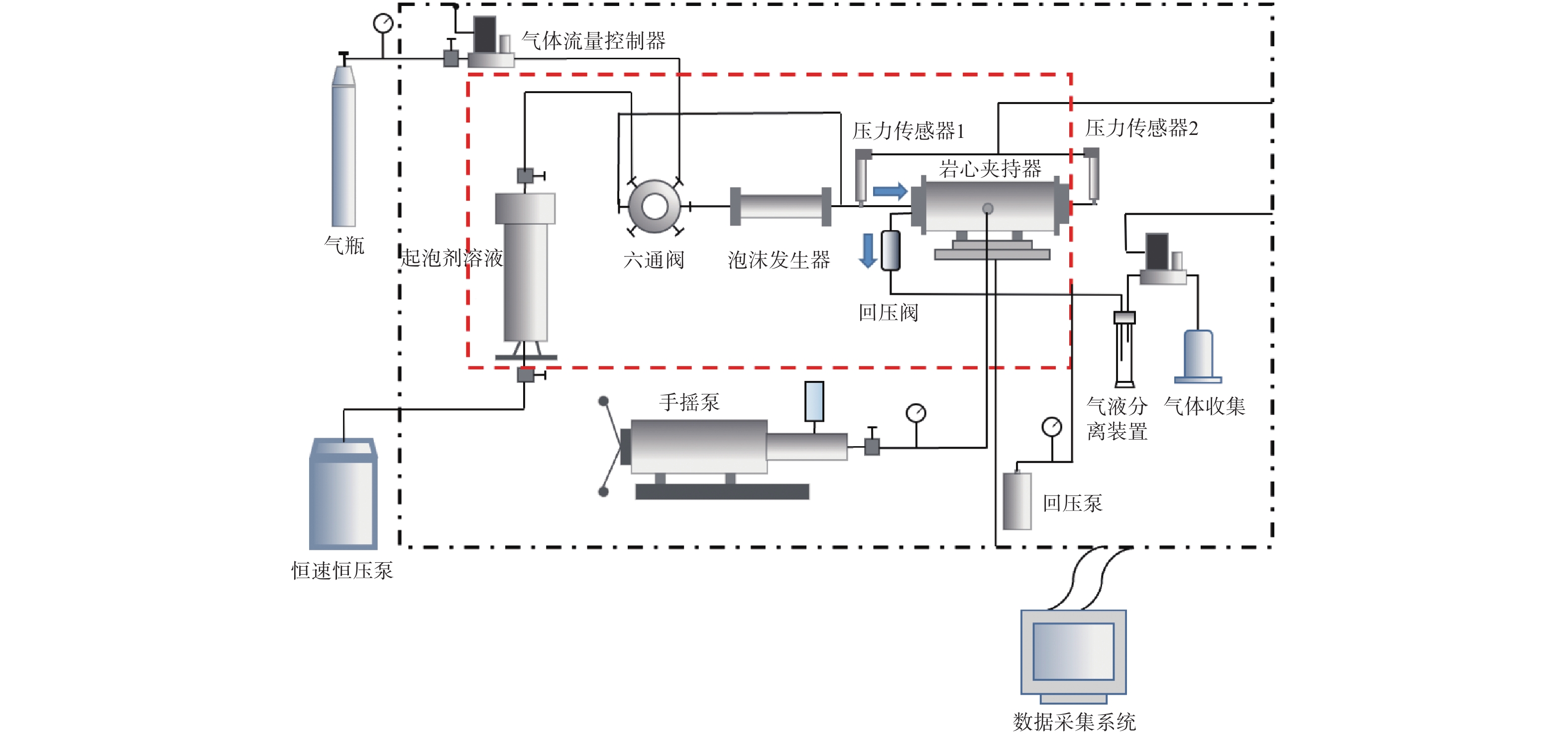 气体流量控制器

压力传感器1

压力传感器2

岩心夹持器

气瓶

起泡剂溶液

六通阀

泡沫发生器

回压阀

手摇泵

气液分离装置

气体收集

回压泵

恒速恒压泵

数据采集系统