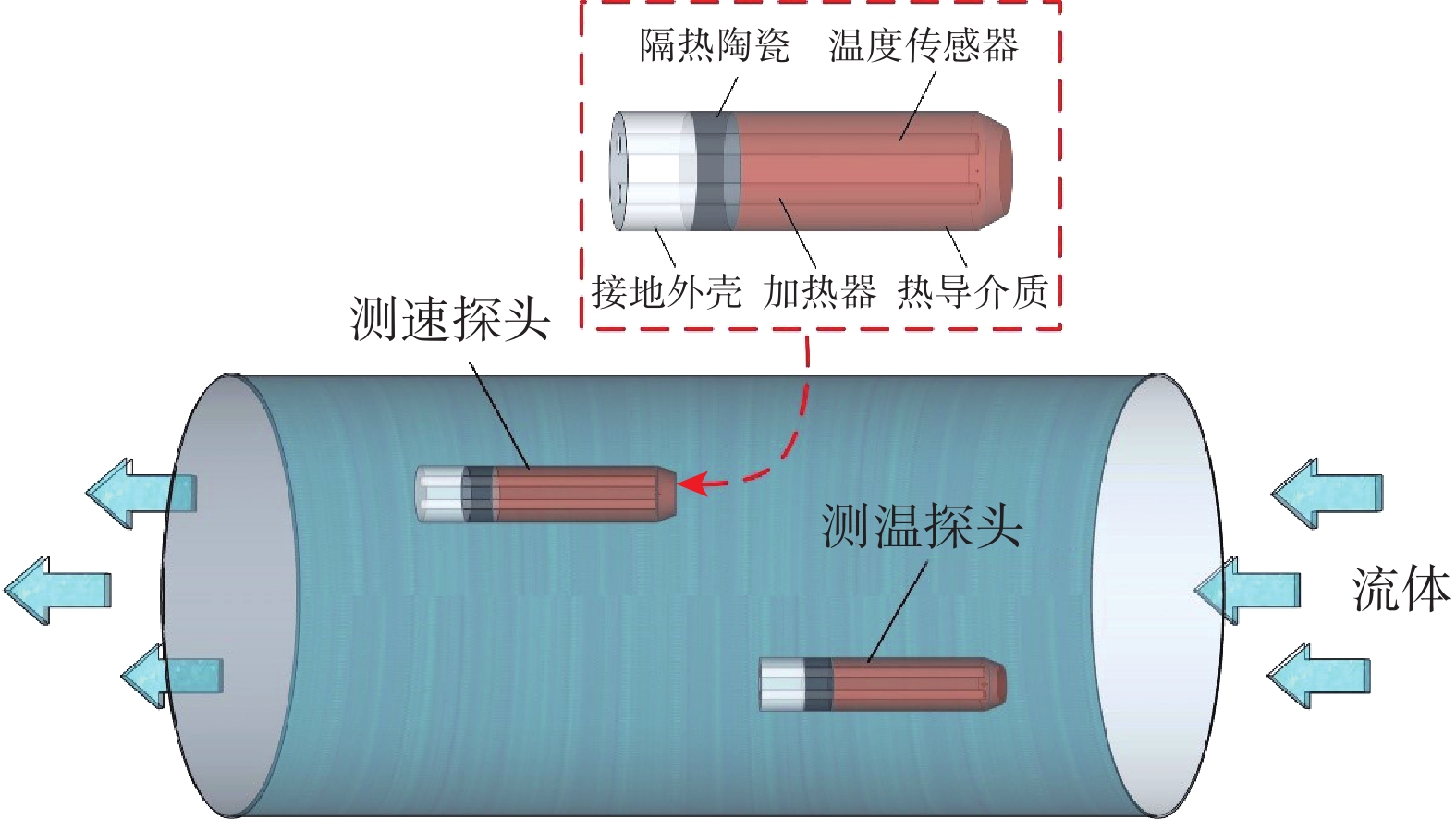 隔热陶瓷 温度传感器

接地外壳 加热器 热导介质

测速探头

测温探头

流体