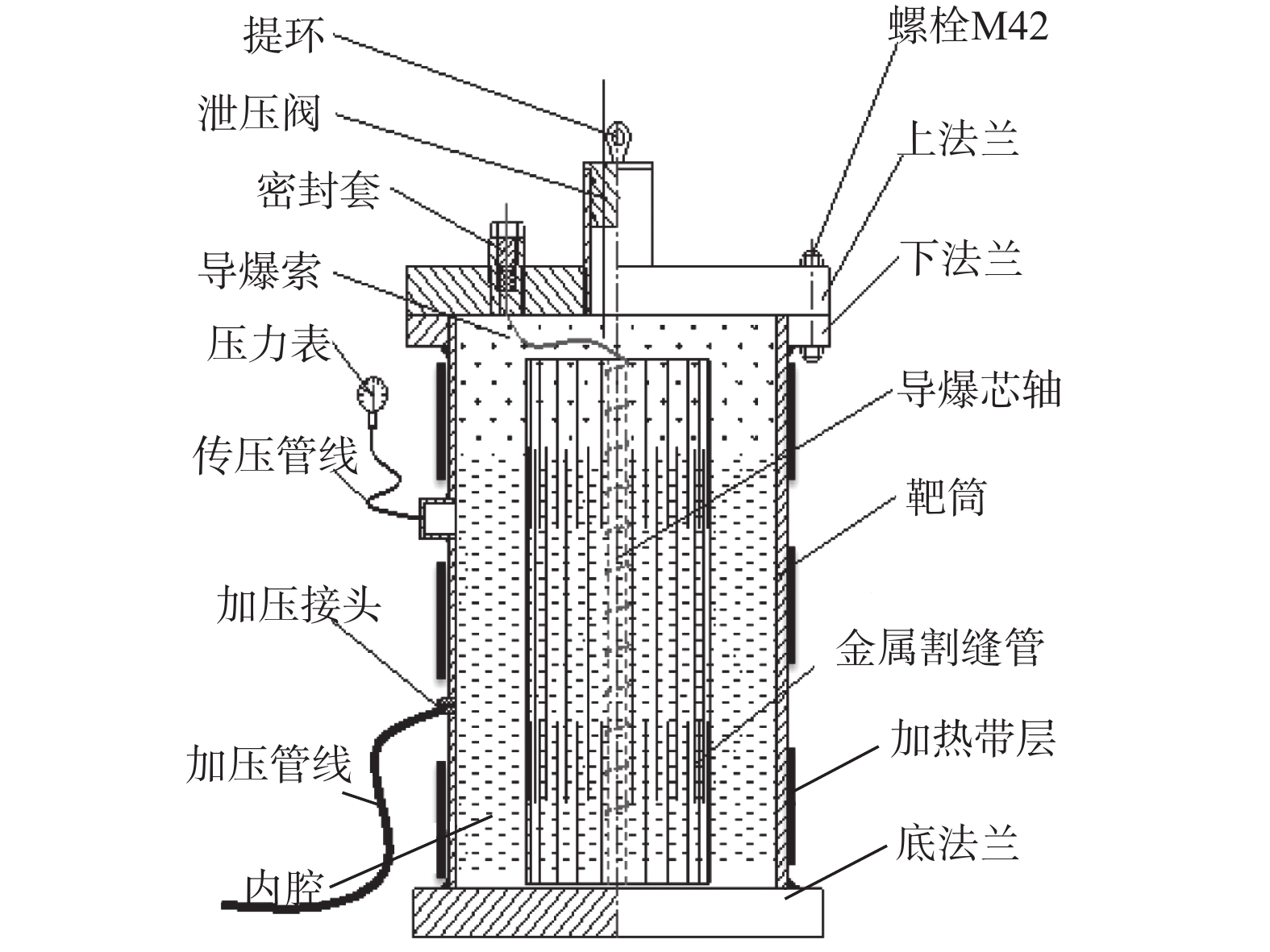 提环
泄压阀
密封套
导爆索
压力表
传压管线
加压接头
加压管线
内腔
螺栓M42
上法兰
下法兰
导爆芯轴
靶筒
金属割缝管
加热带层
底法兰