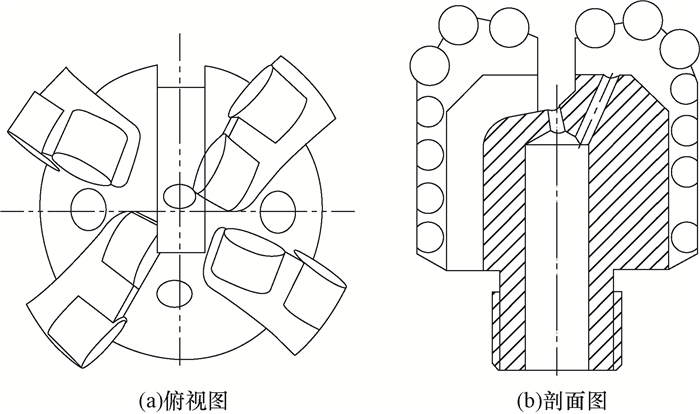 (a)俯视图

(b)剖面图