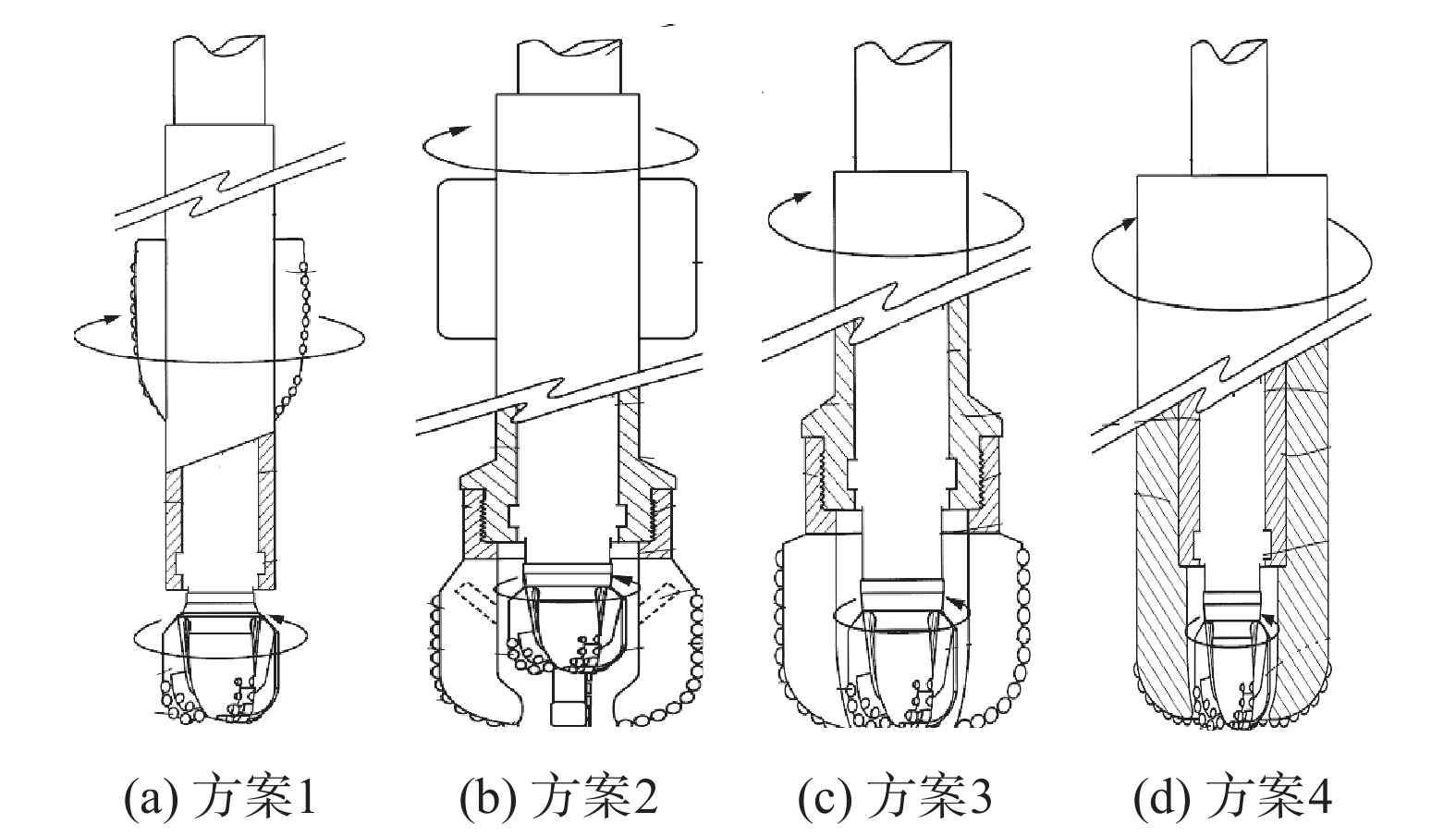 (a) 方案1

(b) 方案2

(c) 方案3

(d) 方案4