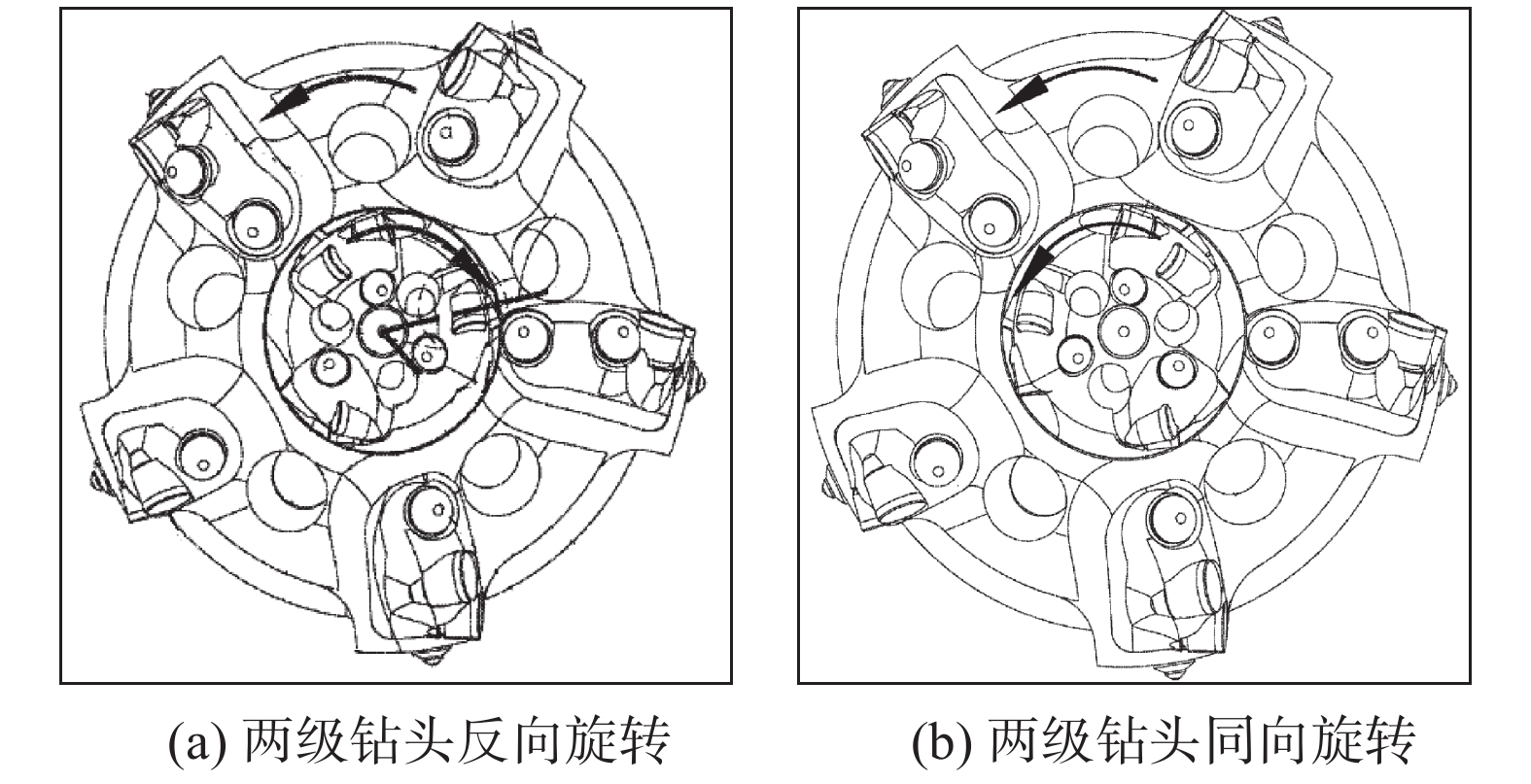 (a) 两级钻头反向旋转

(b) 两级钻头同向旋转