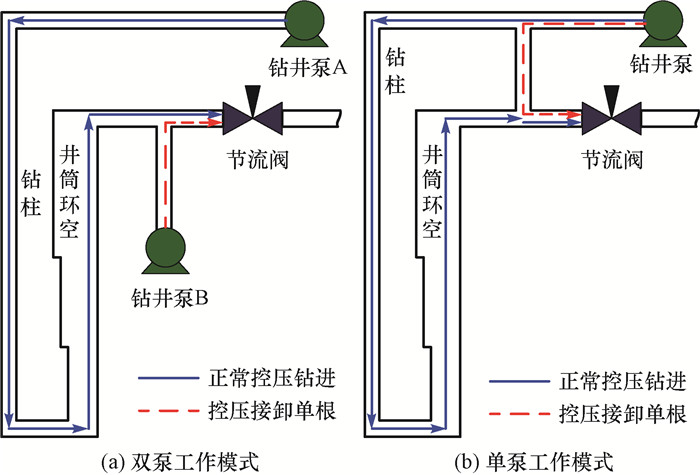 钻井泵A

节流阀

钻柱

井筒环空

钻井泵B

正常控压钻进

控压接卸单根

(a) 双泵工作模式

钻柱

钻井泵

节流阀

井筒环空

正常控压钻进

控压接卸单根

(b) 单泵工作模式