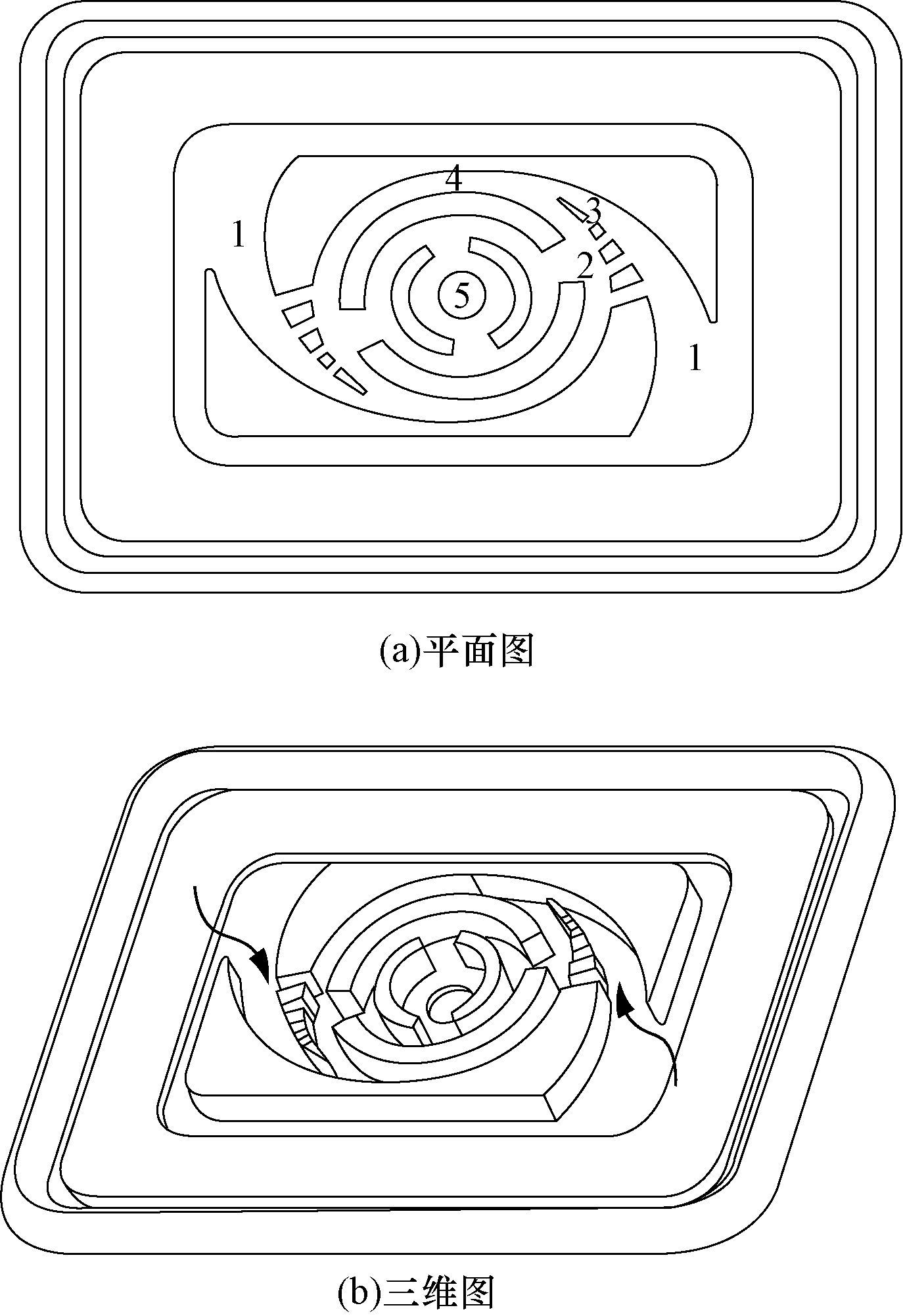 4
3
1
2
5
1
(a)平面图

(b)三维图