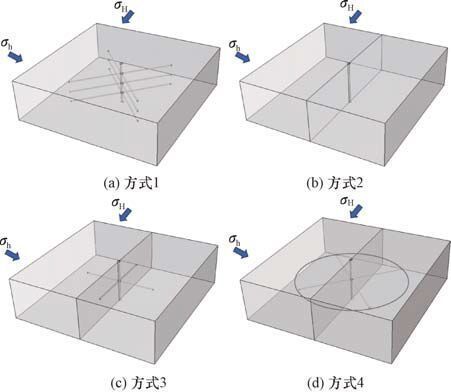 $\sigma_H$
$\sigma_h$
(a) 方式1

$\sigma_H$
$\sigma_h$
(b) 方式2

$\sigma_H$
$\sigma_h$
(c) 方式3

$\sigma_H$
$\sigma_h$
(d) 方式4